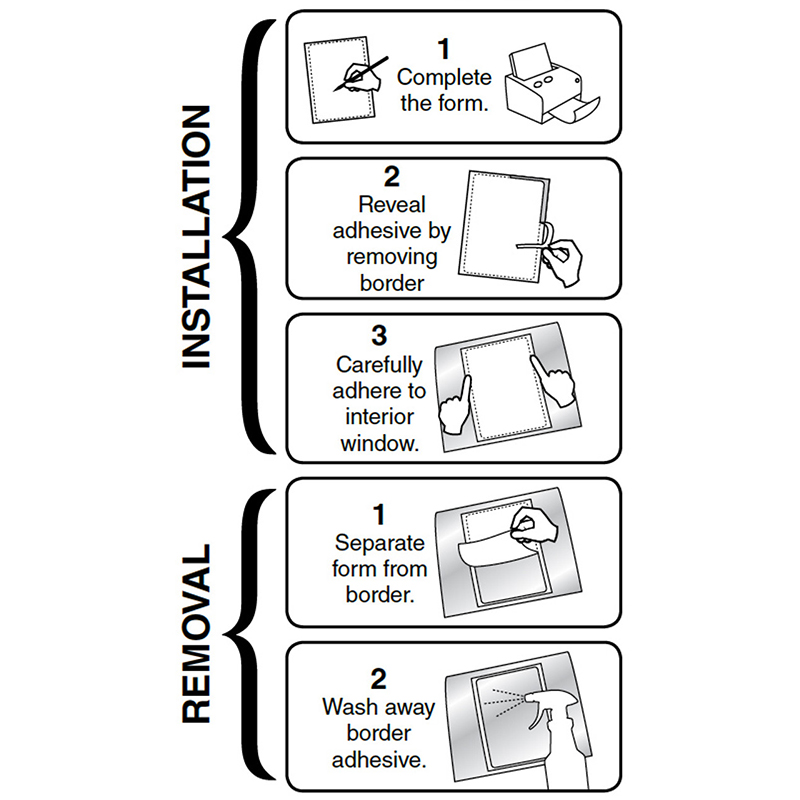 INSTALLATION

1
Complete the form.

2
Reveal adhesive by removing border

3
Carefully adhere to interior window.

REMOVAL

1
Separate form from border.

2
Wash away border adhesive.